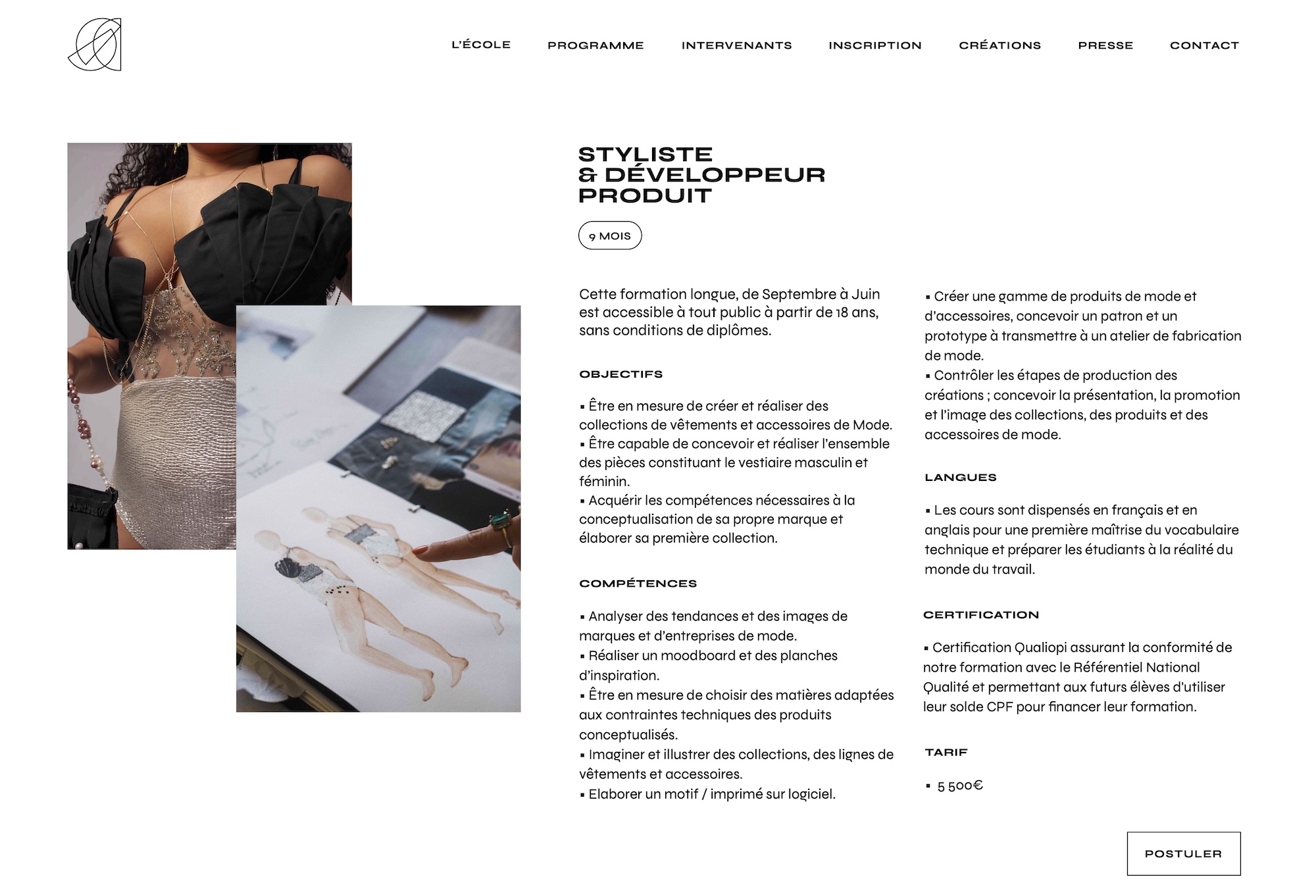 L'ÉCOLE PROGRAMME INTERVENANTS INSCRIPTION CRÉATIONS PRESSE CONTACT

STYLISTE
& DÉVELOPPEUR
PRODUIT

9 MOIS

Cette formation longue, de Septembre à Juin est accessible à tout public à partir de 18 ans, sans conditions de diplômes.

OBJECTIFS

▪ Être en mesure de créer et réaliser des collections de vêtements et accessoires de Mode.
▪ Être capable de concevoir et réaliser l'ensemble des pièces constituant le vestiaire masculin et féminin.
▪ Acquérir les compétences nécessaires à la conceptualisation de sa propre marque et élaborer sa première collection.

COMPÉTENCES

▪ Analyser des tendances et des images de marques et d'entreprises de mode.
▪ Réaliser un moodboard et des planches d'inspiration.
▪ Être en mesure de choisir des matières adaptées aux contraintes techniques des produits conceptualisés.
▪ Imaginer et illustrer des collections, des lignes de vêtements et accessoires.
▪ Elaborer un motif / imprimé sur logiciel.

▪ Créer une gamme de produits de mode et d'accessoires, concevoir un patron et un prototype à transmettre à un atelier de fabrication de mode.
▪ Contrôler les étapes de production des créations ; concevoir la présentation, la promotion et l'image des collections, des produits et des accessoires de mode.

LANGUES

▪ Les cours sont dispensés en français et en anglais pour une première maîtrise du vocabulaire technique et préparer les étudiants à la réalité du monde du travail.

CERTIFICATION

▪ Certification Qualiopi assurant la conformité de notre formation avec le Référentiel National Qualité et permettant aux futurs élèves d'utiliser leur solde CPF pour financer leur formation.

TARIF

▪ 5 500€

POSTULER